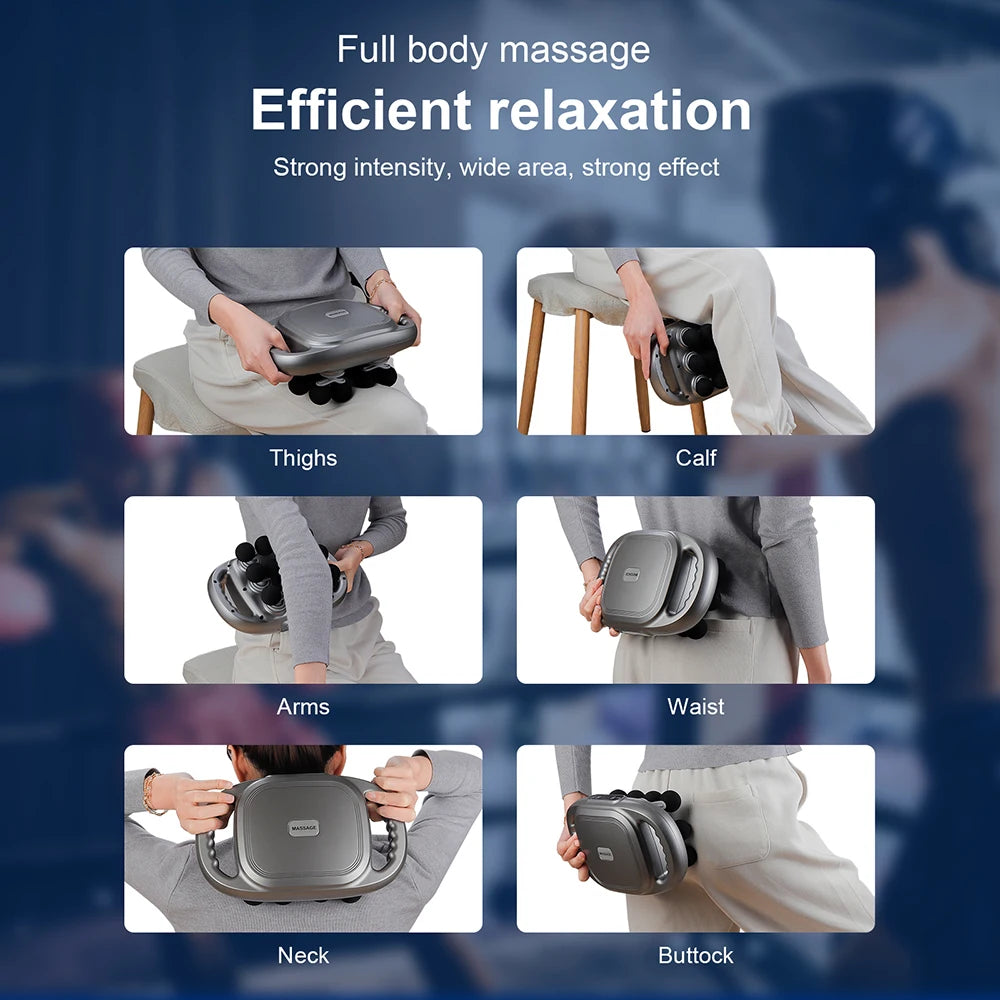 Full body massage
Efficient relaxation
Strong intensity, wide area, strong effect

Thighs

Calf

Arms

Waist

MASSAGE

Neck

Buttock